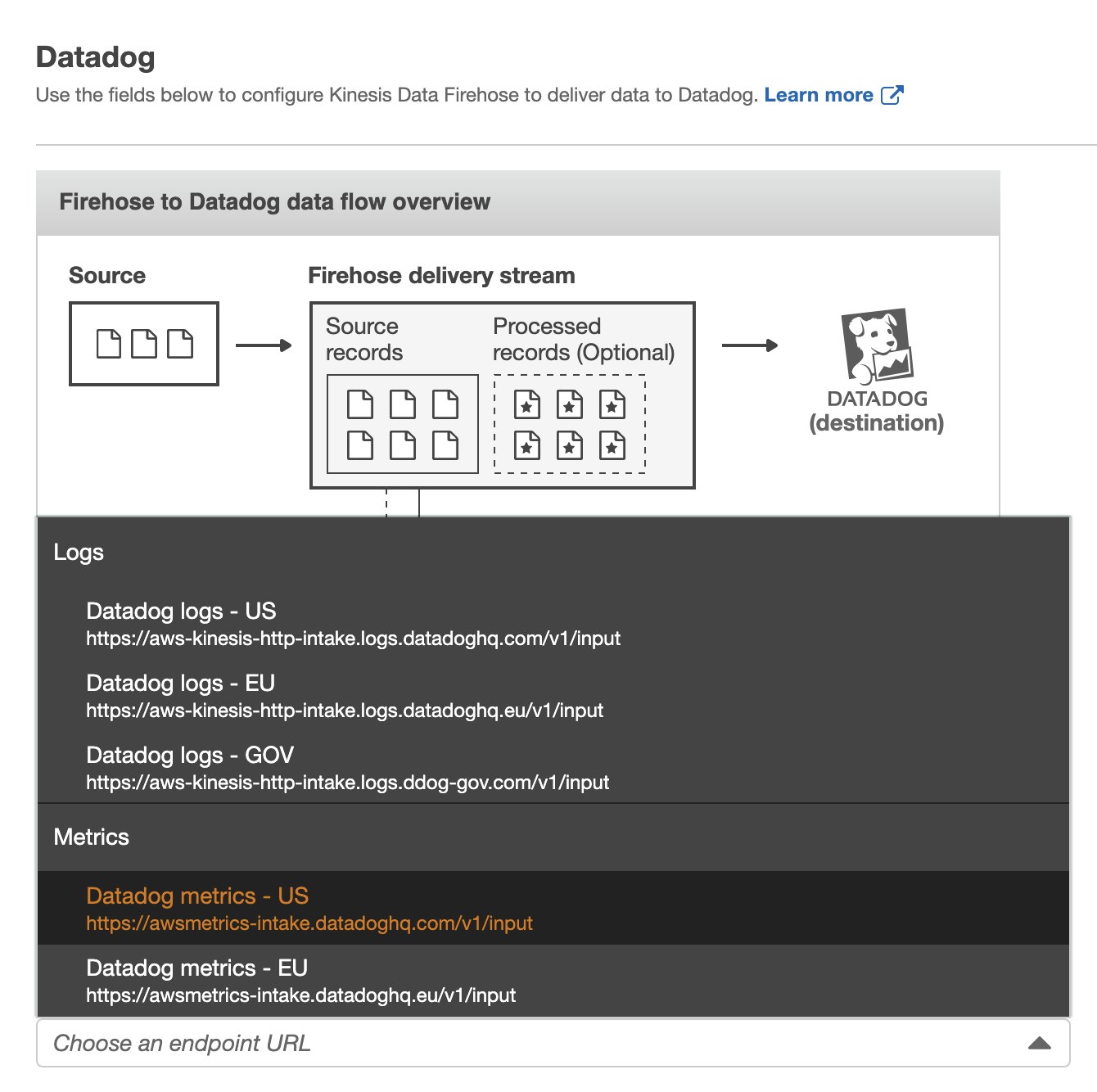 Datadog

Use the fields below to configure Kinesis Data Firehose to deliver data to Datadog. Learn more

Firehose to Datadog data flow overview

Source

Firehose delivery stream

Source records

Processed records (Optional)

DATADOG (destination)

Logs

Datadog logs - US
https://aws-kinesis-http-intake.logs.datadoghq.com/v1/input

Datadog logs - EU
https://aws-kinesis-http-intake.logs.datadoghq.eu/v1/input

Datadog logs - GOV
https://aws-kinesis-http-intake.logs.ddog-gov.com/v1/input

Metrics

Datadog metrics - US
https://awsmetrics-intake.datadoghq.com/v1/input

Datadog metrics - EU
https://awsmetrics-intake.datadoghq.eu/v1/input

Choose an endpoint URL