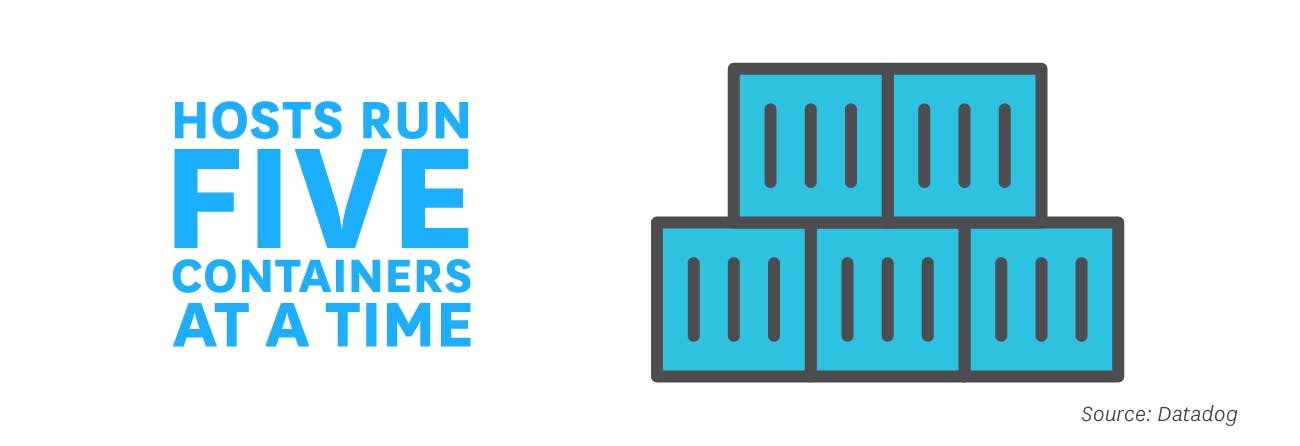 HOSTS RUN
FIVE
CONTAINERS
AT A TIME

Source: Datadog